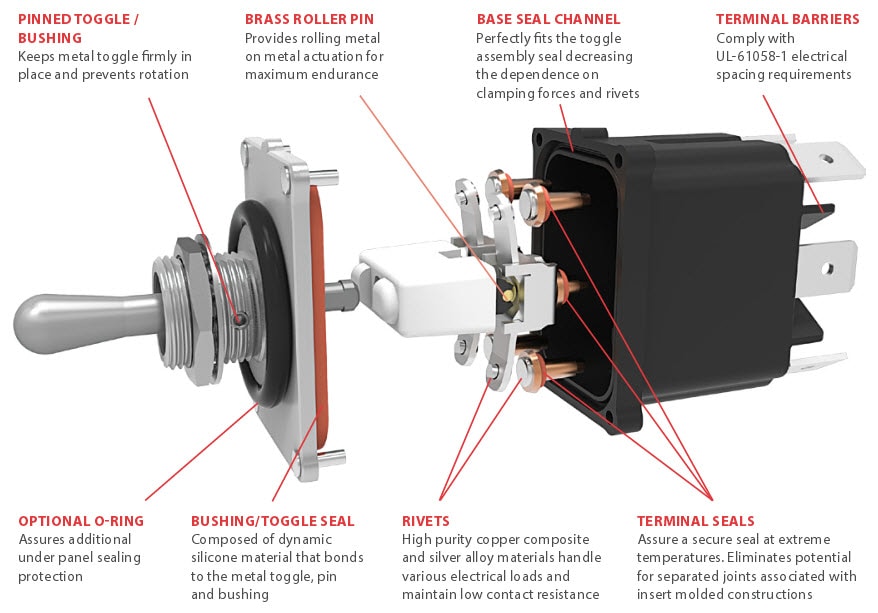 PINNED TOGGLE / BUSHING
Keeps metal toggle firmly in place and prevents rotation

BRASS ROLLER PIN
Provides rolling metal on metal actuation for maximum endurance

BASE SEAL CHANNEL
Perfectly fits the toggle assembly seal decreasing the dependence on clamping forces and rivets

TERMINAL BARRIERS
Comply with UL-61058-1 electrical spacing requirements

OPTIONAL O-RING
Assures additional under panel sealing protection

BUSHING/TOGGLE SEAL
Composed of dynamic silicone material that bonds to the metal toggle, pin and bushing

RIVETS
High purity copper composite and silver alloy materials handle various electrical loads and maintain low contact resistance

TERMINAL SEALS
Assure a secure seal at extreme temperatures. Eliminates potential for separated joints associated with insert molded constructions