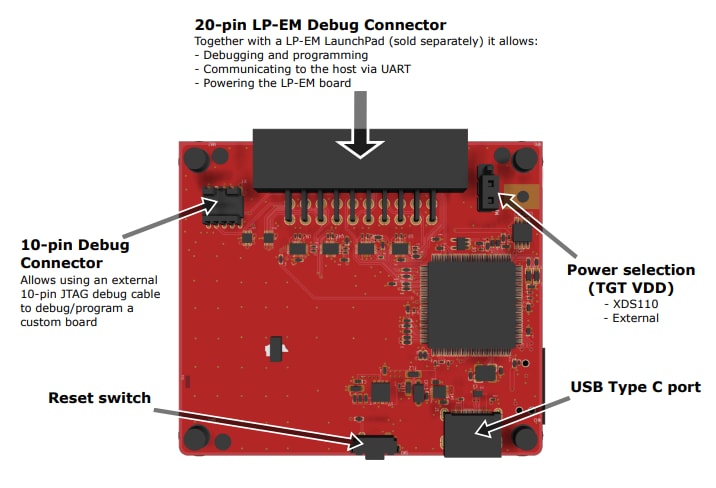 20-pin LP-EM Debug Connector
Together with a LP-EM LaunchPad (sold separately) it allows:
- Debugging and programming
- Communicating to the host via UART
- Powering the LP-EM board

10-pin Debug Connector
Allows using an external 10-pin JTAG debug cable to debug/program a custom board

Power selection (TGT VDD)
- XDS110
- External

Reset switch

USB Type C port