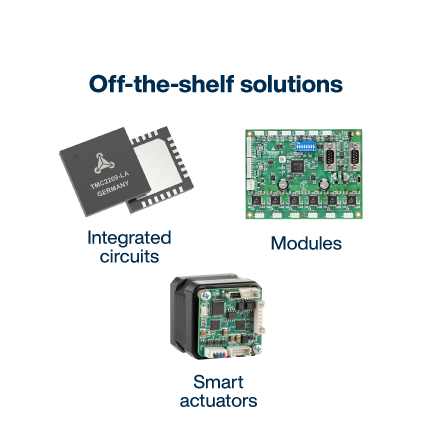 Off-the-shelf solutions

TMC2209-LA
GERMANY

Integrated circuits

Modules

Smart actuators